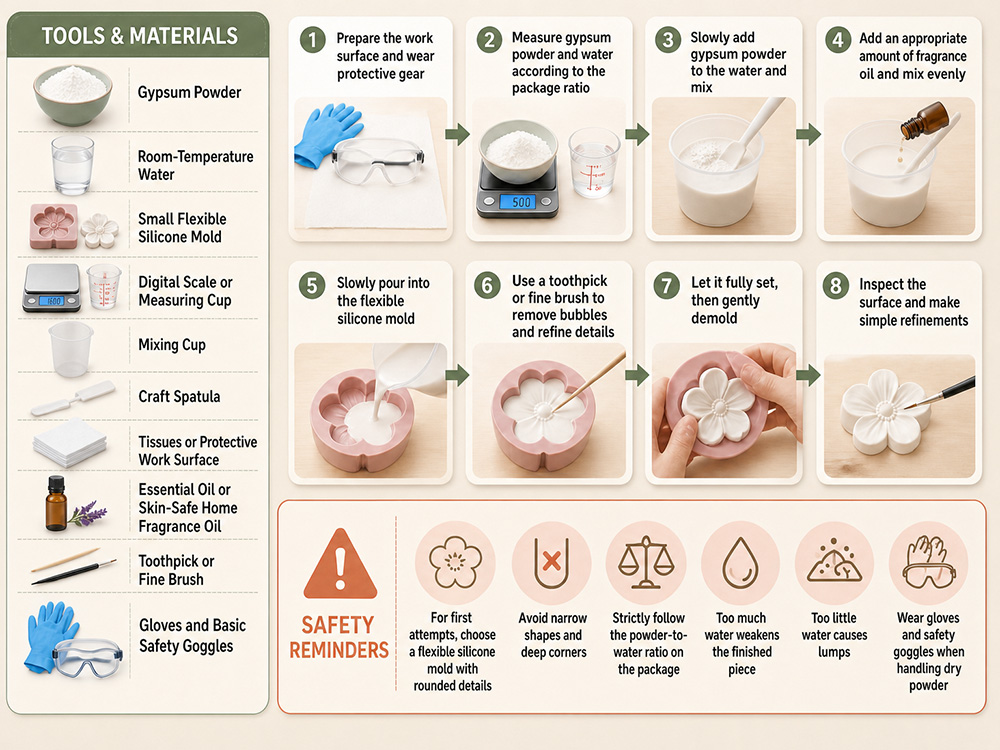 TOOLS & MATERIALS

Gypsum Powder

Room-Temperature Water

Small Flexible Silicone Mold

Digital Scale or Measuring Cup

Mixing Cup

Craft Spatula

Tissues or Protective Work Surface

Essential Oil or Skin-Safe Home Fragrance Oil

Toothpick or Fine Brush

Gloves and Basic Safety Goggles

1 Prepare the work surface and wear protective gear

2 Measure gypsum powder and water according to the package ratio

500

3 Slowly add gypsum powder to the water and mix

4 Add an appropriate amount of fragrance oil and mix evenly

5 Slowly pour into the flexible silicone mold

6 Use a toothpick or fine brush to remove bubbles and refine details

7 Let it fully set, then gently demold

8 Inspect the surface and make simple refinements

SAFETY REMINDERS

For first attempts, choose a flexible silicone mold with rounded details

Avoid narrow shapes and deep corners

Strictly follow the powder-to-water ratio on the package

Too much water weakens the finished piece

Too little water causes lumps

Wear gloves and safety goggles when handling dry powder